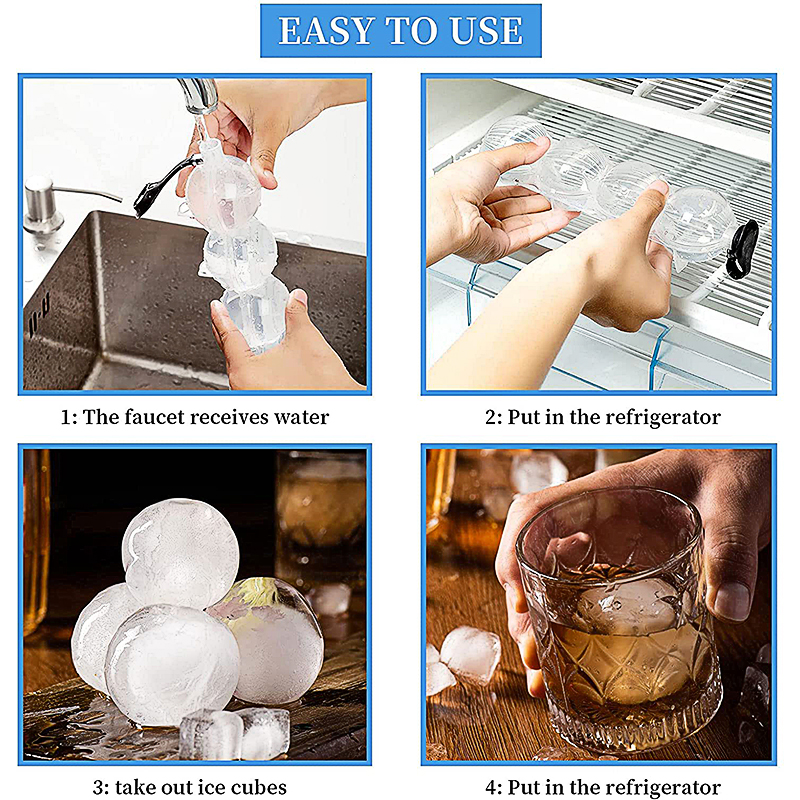 EASY TO USE

1: The faucet receives water

2: Put in the refrigerator

3: take out ice cubes

4: Put in the refrigerator