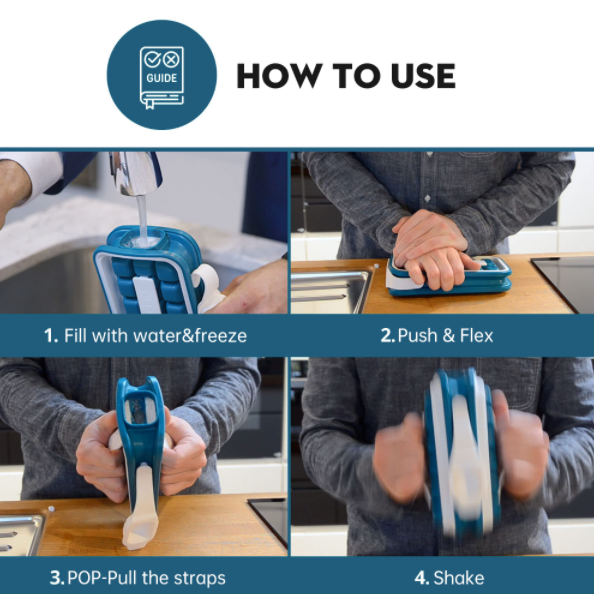 GUIDE

HOW TO USE

1. Fill with water&freeze

2. Push & Flex

3. POP-Pull the straps

4. Shake