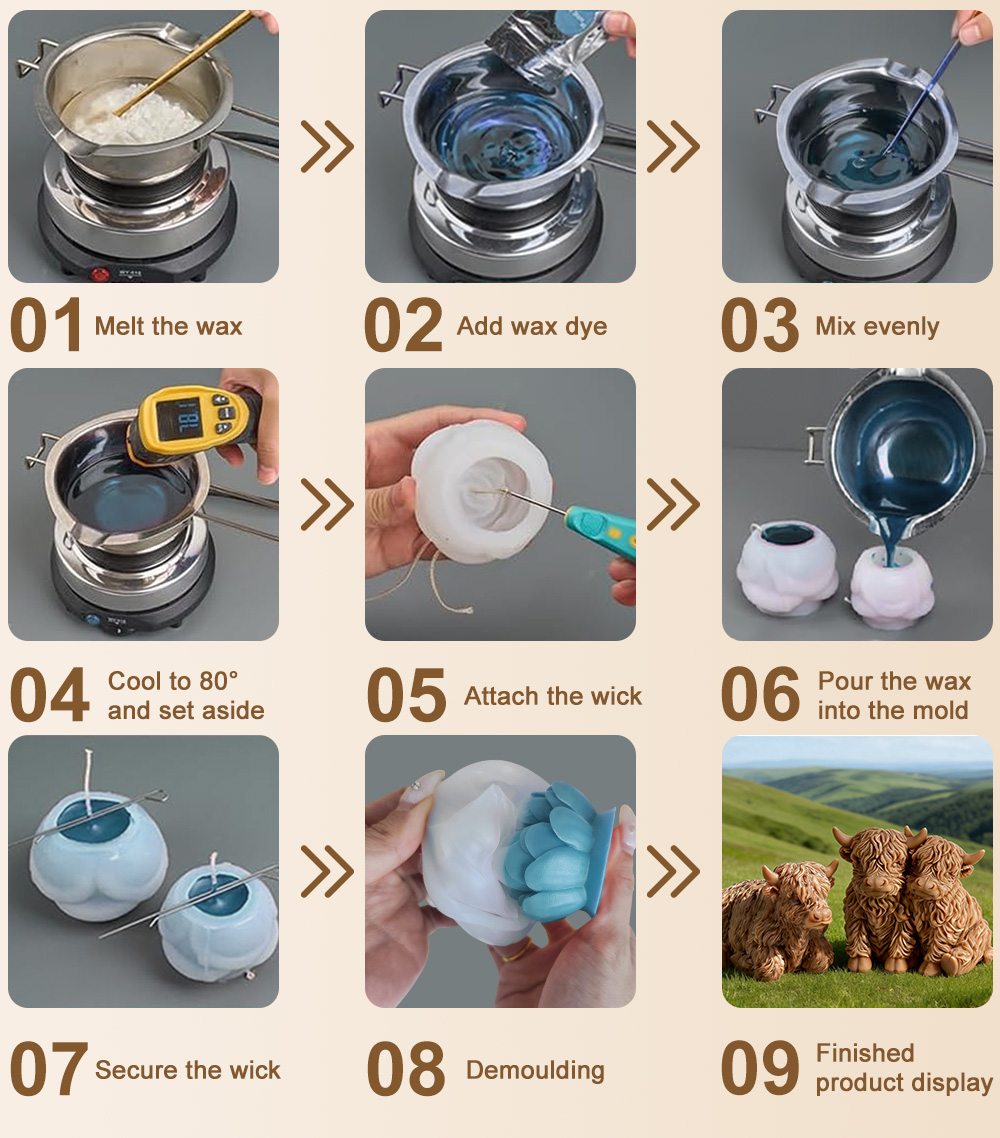 01 Melt the wax

02 Add wax dye

03 Mix evenly

04 Cool to 80° and set aside

05 Attach the wick

06 Pour the wax into the mold

07 Secure the wick

08 Demoulding

09 Finished product display